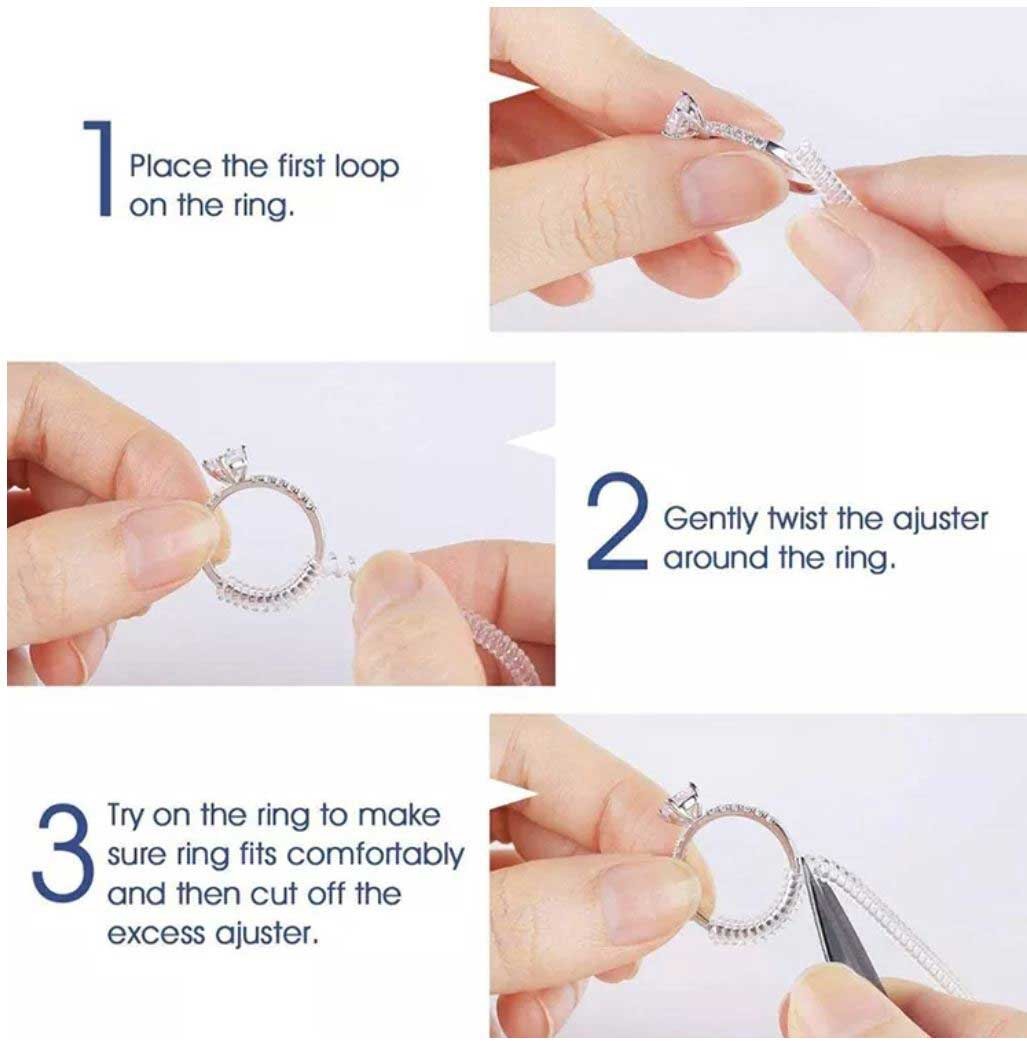 1 Place the first loop on the ring.

2 Gently twist the ajuster around the ring.

3 Try on the ring to make sure ring fits comfortably and then cut off the excess ajuster.