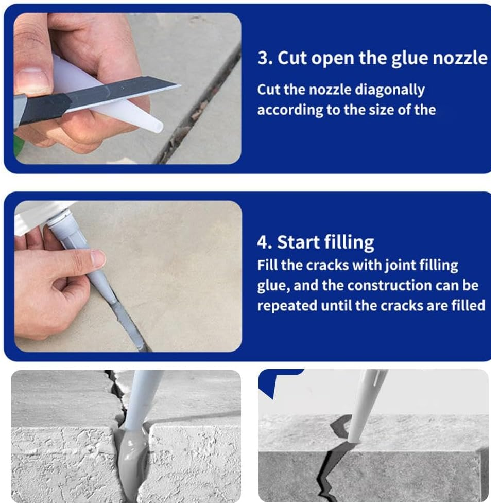 3. Cut open the glue nozzle

Cut the nozzle diagonally according to the size of the

4. Start filling

Fill the cracks with joint filling glue, and the construction can be repeated until the cracks are filled