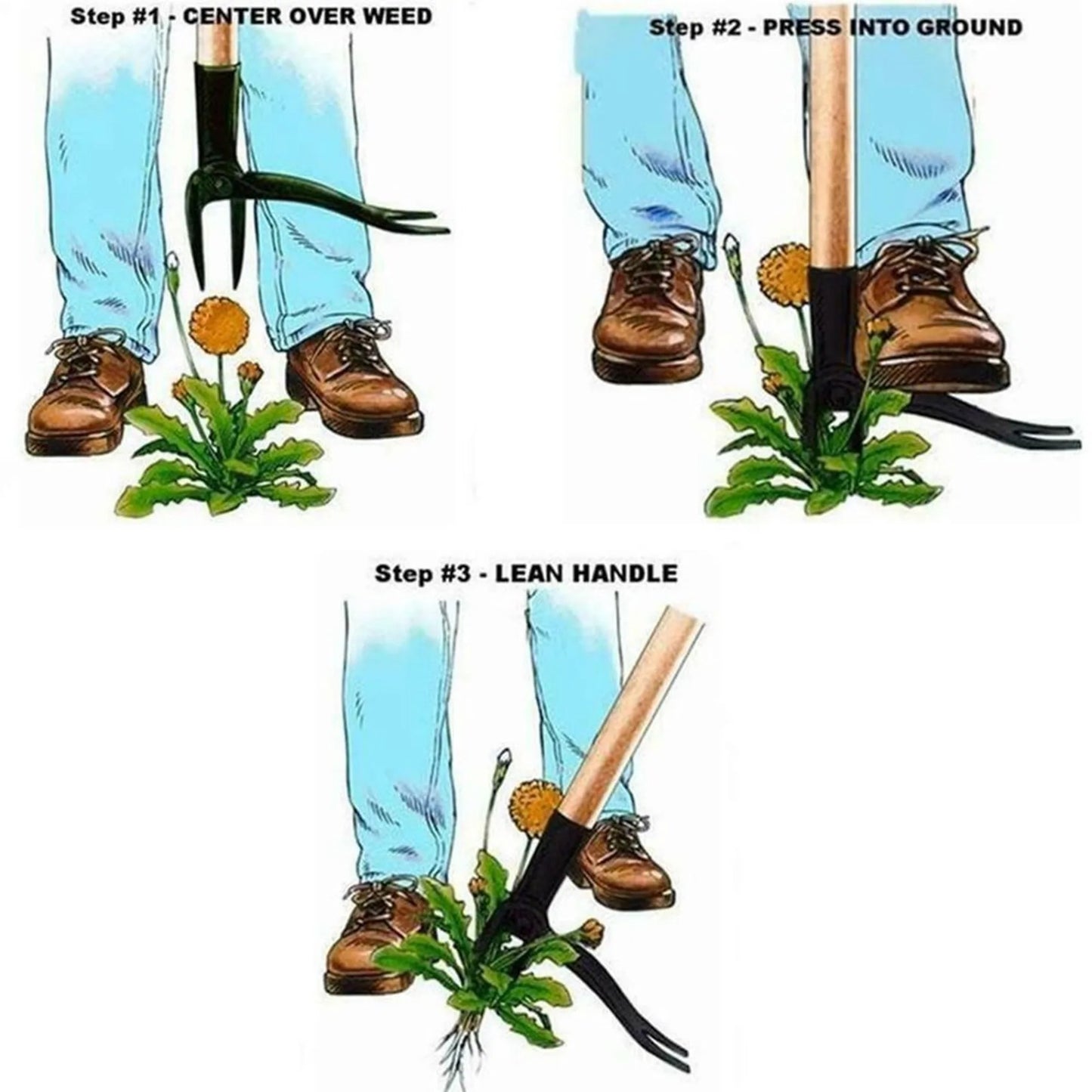 Step #1 - CENTER OVER WEED

Step #2 - PRESS INTO GROUND

Step #3 - LEAN HANDLE