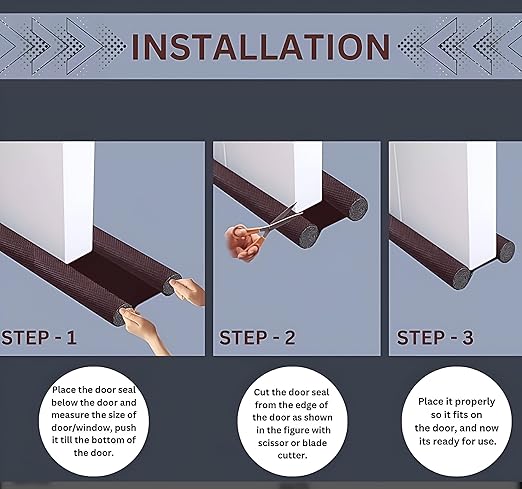 INSTALLATION

STEP - 1

STEP - 2

STEP - 3

Place the door seal below the door and measure the size of door/window, push it till the bottom of the door.

Cut the door seal from the edge of the door as shown in the figure with scissor or blade cutter.

Place it properly so it fits on the door, and now its ready for use.