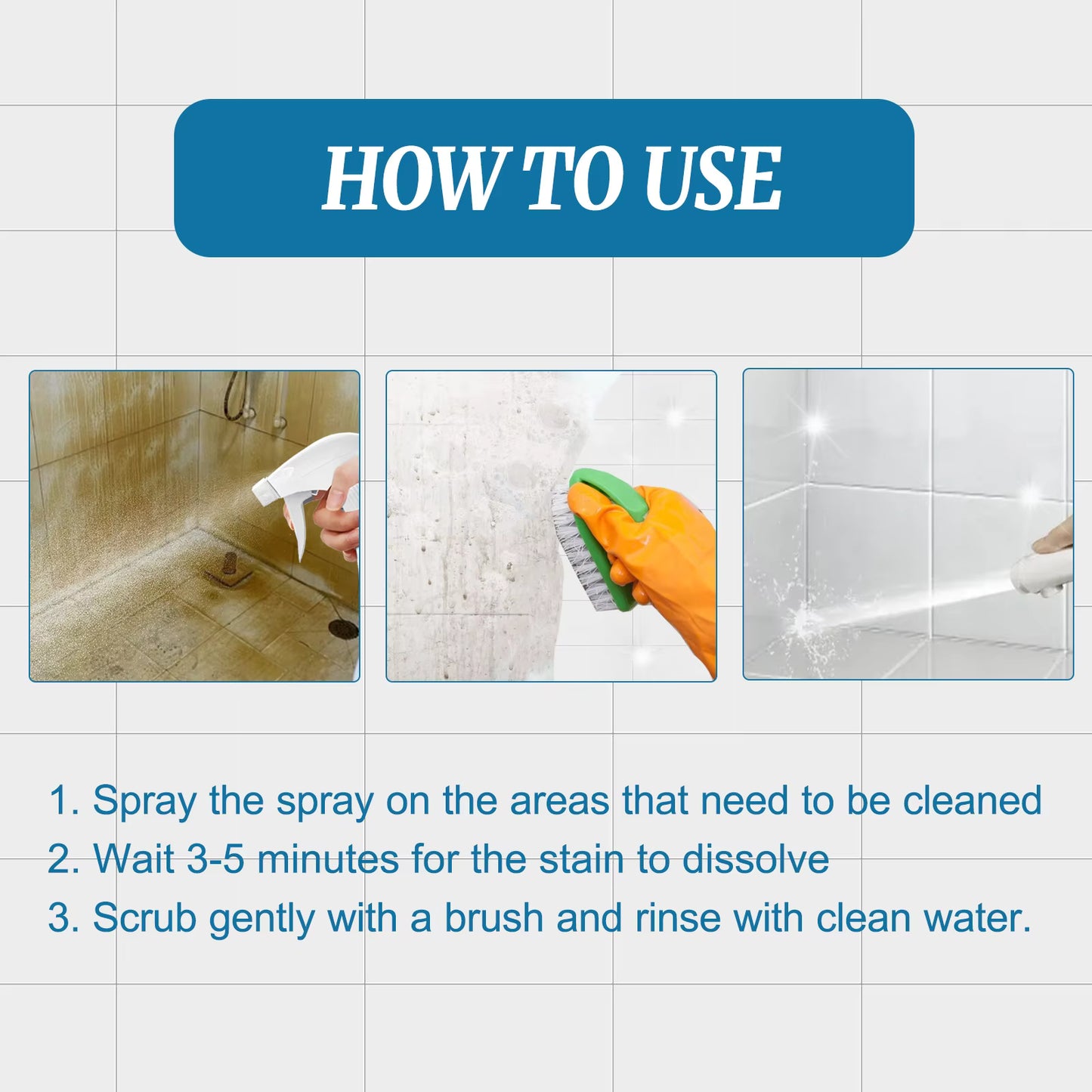 HOW TO USE

1. Spray the spray on the areas that need to be cleaned
2. Wait 3-5 minutes for the stain to dissolve
3. Scrub gently with a brush and rinse with clean water.