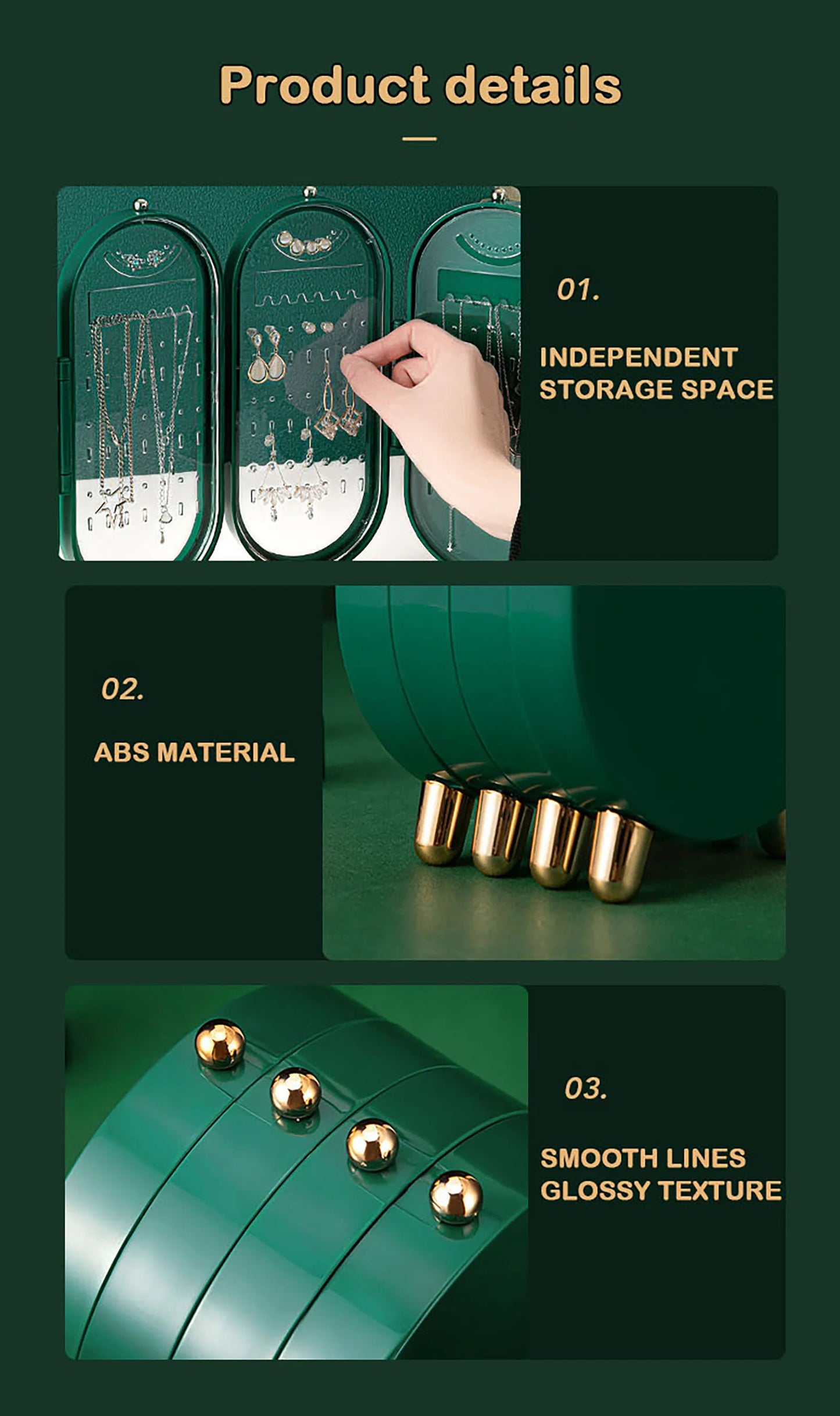 Product details

01.

INDEPENDENT STORAGE SPACE

02.

ABS MATERIAL

03.

SMOOTH LINES GLOSSY TEXTURE