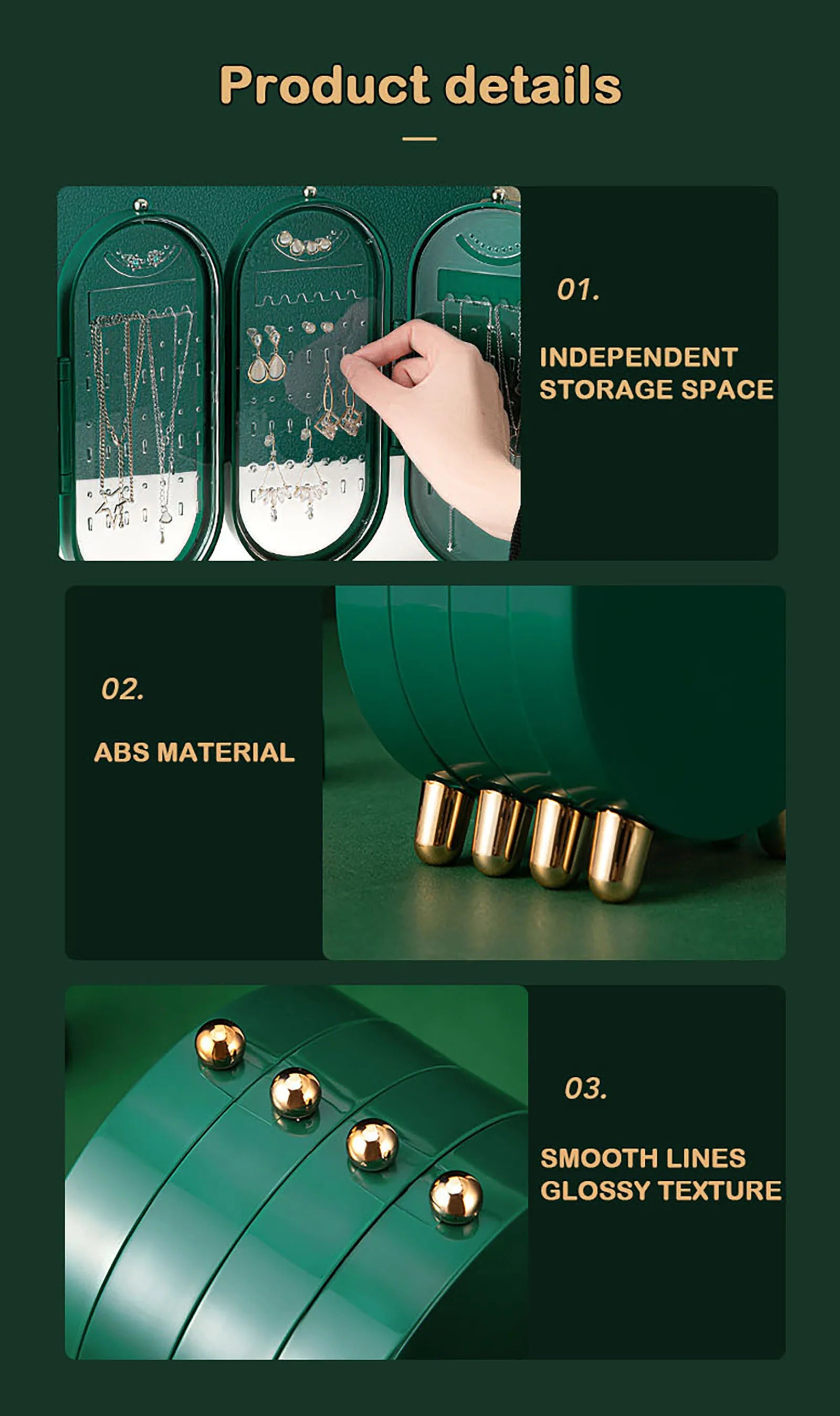 Product details

01.

INDEPENDENT STORAGE SPACE

02.

ABS MATERIAL

03.

SMOOTH LINES GLOSSY TEXTURE