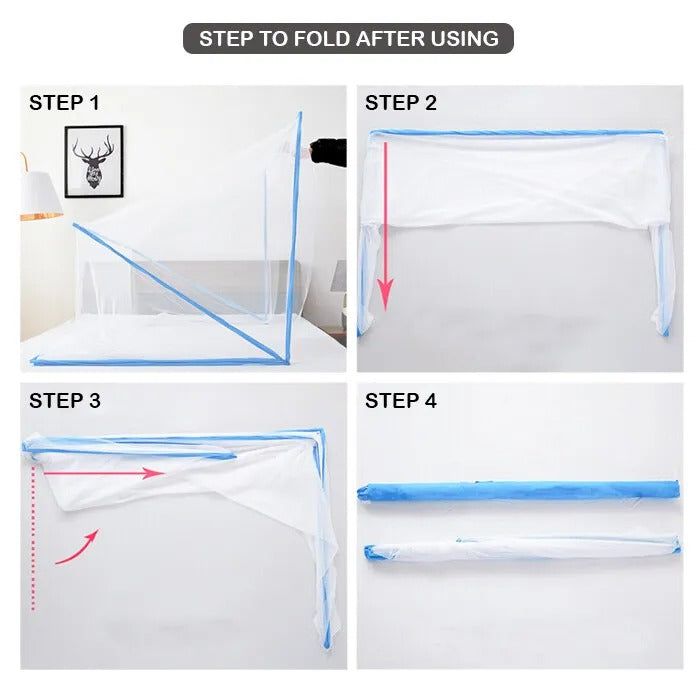 STEP TO FOLD AFTER USING

STEP 1

STEP 2

STEP 3

STEP 4