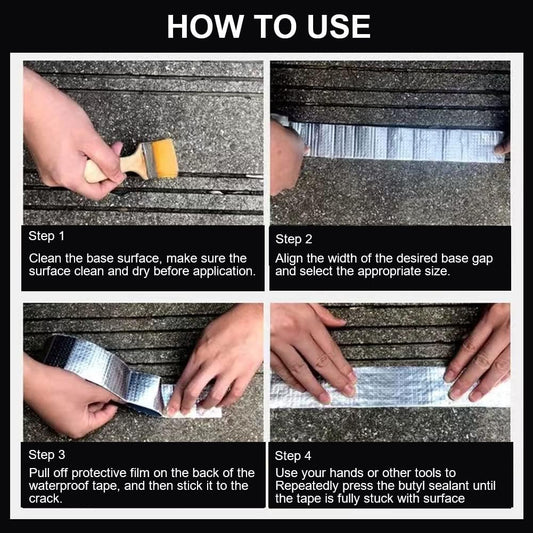 HOW TO USE

Step 1

Clean the base surface, make sure the surface clean and dry before application.

Step 2

Align the width of the desired base gap and select the appropriate size.

Step 3

Pull off protective film on the back of the waterproof tape, and then stick it to the crack.

Step 4

Use your hands or other tools to Repeatedly press the butyl sealant until the tape is fully stuck with surface