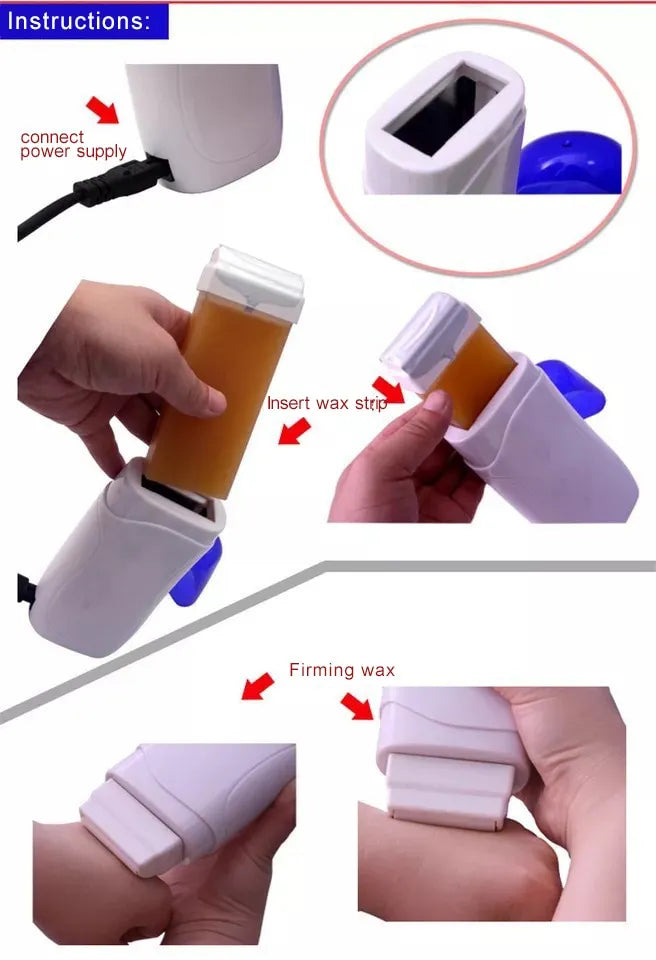 Instructions:

connect power supply

Insert wax strip

Firming wax