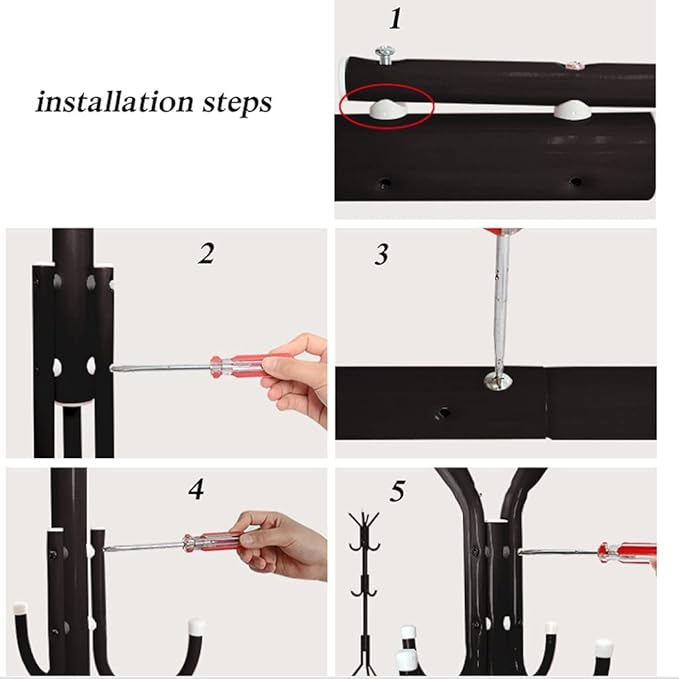 installation steps

1

2

3

4

5