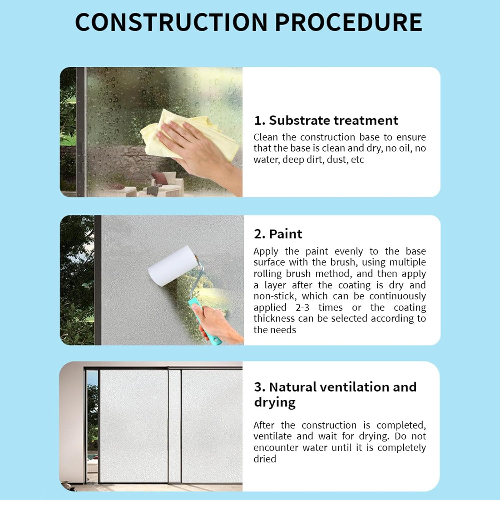 CONSTRUCTION PROCEDURE

1. Substrate treatment

Clean the construction base to ensure that the base is clean and dry, no oil, no water, deep dirt, dust, etc

2. Paint

Apply the paint evenly to the base surface with the brush, using multiple rolling brush method, and then apply a layer after the coating is dry and non-stick, which can be continuously applied 2-3 times or the coating thickness can be selected according to the needs

3. Natural ventilation and drying

After the construction is completed, ventilate and wait for drying. Do not encounter water until it is completely dried