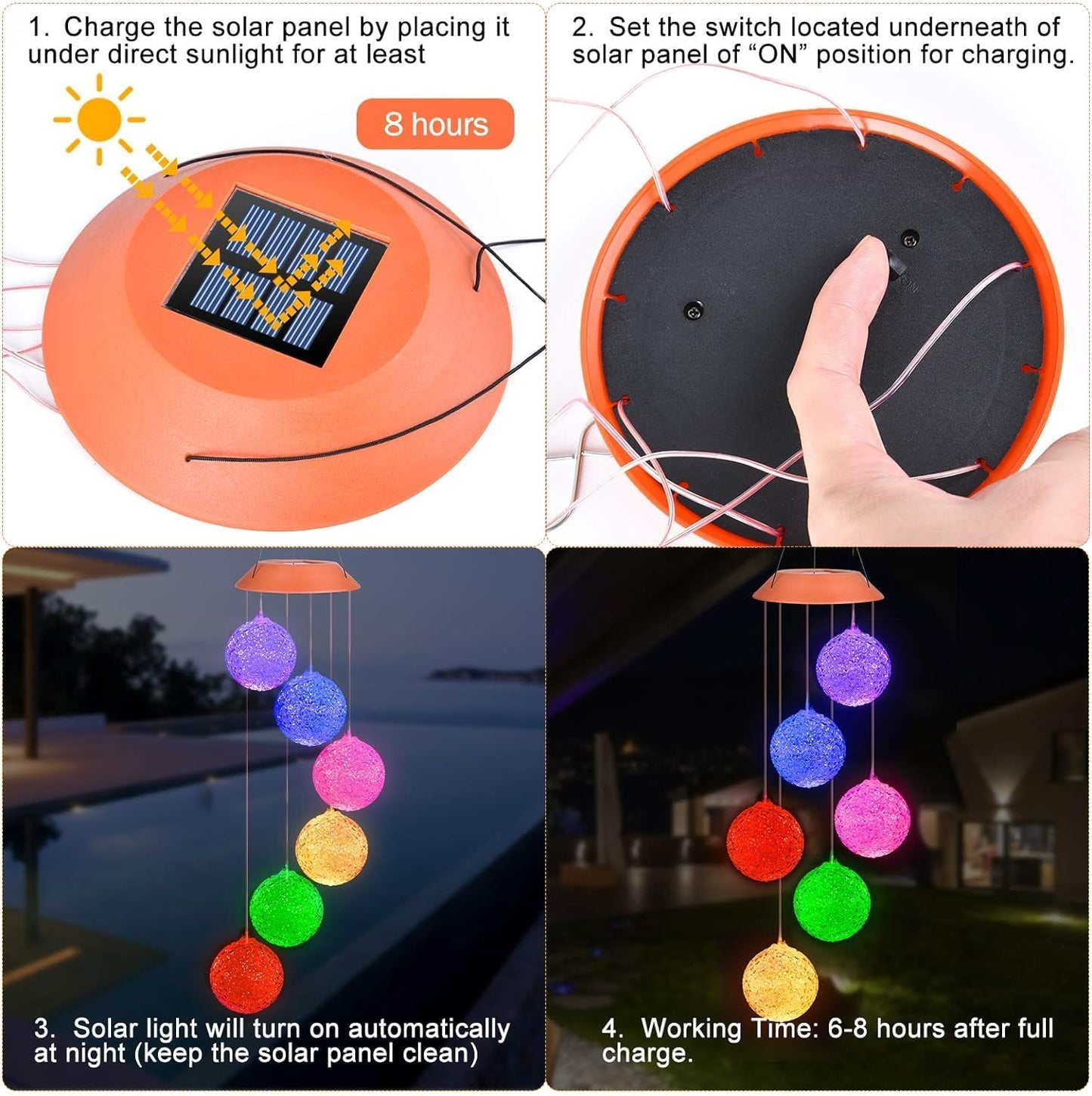 1. Charge the solar panel by placing it under direct sunlight for at least

8 hours

2. Set the switch located underneath of solar panel of “ON” position for charging.

3. Solar light will turn on automatically at night (keep the solar panel clean)

4. Working Time: 6-8 hours after full charge.